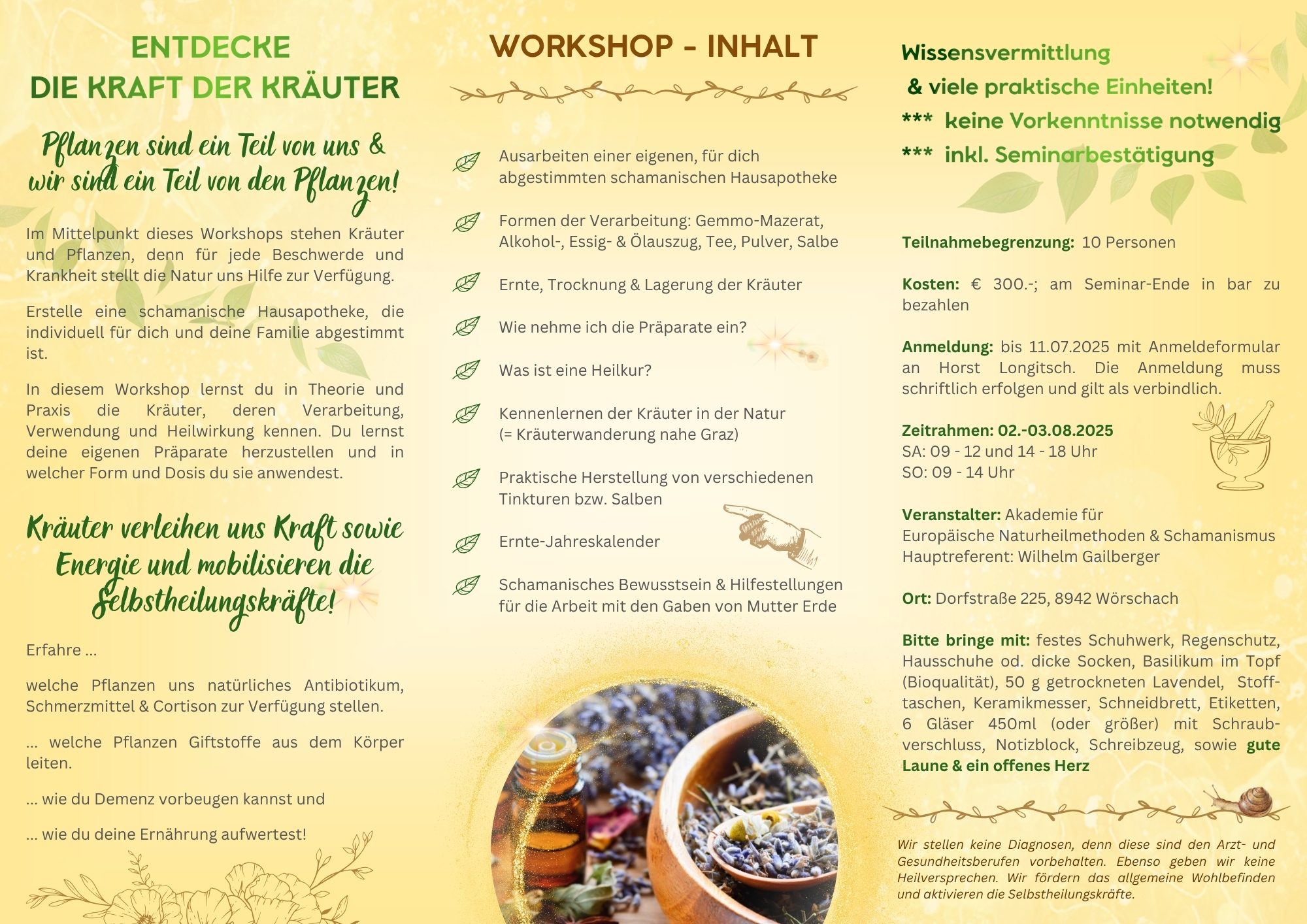 ENTDECKE
DIE KRAFT DER KRÄUTER

Pflanzen sind ein Teil von uns & wir sind ein Teil von den Pflanzen!

Im Mittelpunkt dieses Workshops stehen Kräuter und Pflanzen, denn für jede Beschwerde und Krankheit stellt die Natur uns Hilfe zur Verfügung.

Erstelle eine schamanische Hausapotheke, die individuell für dich und deine Familie abgestimmt ist.

In diesem Workshop lernst du in Theorie und Praxis die Kräuter, deren Verarbeitung, Verwendung und Heilwirkung kennen. Du lernst deine eigenen Präparate herzustellen und in welcher Form und Dosis du sie anwendest.

Kräuter verleihen uns Kraft sowie Energie und mobilisieren die Selbstheilungskräfte!

Erfahre ...

welche Pflanzen uns natürliches Antibiotikum, Schmerzmittel & Cortison zur Verfügung stellen.

... welche Pflanzen Giftstoffe aus dem Körper leiten.

... wie du Demenz vorbeugen kannst und

... wie du deine Ernährung aufwertest!

WORKSHOP - INHALT

Ausarbeiten einer eigenen, für dich abgestimmten schamanischen Hausapotheke

Formen der Verarbeitung: Gemmo-Mazerat, Alkohol-, Essig- & Ölauszug, Tee, Pulver, Salbe

Ernte, Trocknung & Lagerung der Kräuter

Wie nehme ich die Präparate ein?

Was ist eine Heilkur?

Kennenlernen der Kräuter in der Natur (= Kräuterwanderung nahe Graz)

Praktische Herstellung von verschiedenen Tinkturen bzw. Salben

Ernte-Jahreskalender

Schamanisches Bewusstsein & Hilfestellungen für die Arbeit mit den Gaben von Mutter Erde

Wissensvermittlung
& viele praktische Einheiten!
*** keine Vorkenntnisse notwendig
*** inkl. Seminarbestätigung

Teilnahmebegrenzung: 10 Personen

Kosten: € 300.-; am Seminar-Ende in bar zu bezahlen

Anmeldung: bis 11.07.2025 mit Anmeldeformular an Horst Longitsch. Die Anmeldung muss schriftlich erfolgen und gilt als verbindlich.

Zeitrahmen: 02.-03.08.2025
SA: 09 - 12 und 14 - 18 Uhr
SO: 09 - 14 Uhr

Veranstalter: Akademie für Europäische Naturheilmethoden & Schamanismus
Hauptreferent: Wilhelm Gailberger

Ort: Dorfstraße 225, 8942 Wörschach

Bitte bringe mit: festes Schuhwerk, Regenschutz, Hausschuhe od. dicke Socken, Basilikum im Topf (Bioqualität), 50 g getrockneten Lavendel, Stofftaschen, Keramikmesser, Schneidbrett, Etiketten, 6 Gläser 450ml (oder größer) mit Schraubverschluss, Notizblock, Schreibzeug, sowie gute Laune & ein offenes Herz

Wir stellen keine Diagnosen, denn diese sind den Arzt- und Gesundheitsberufen vorbehalten. Ebenso geben wir keine Heilversprechen. Wir fördern das allgemeine Wohlbefinden und aktivieren die Selbstheilungskräfte.